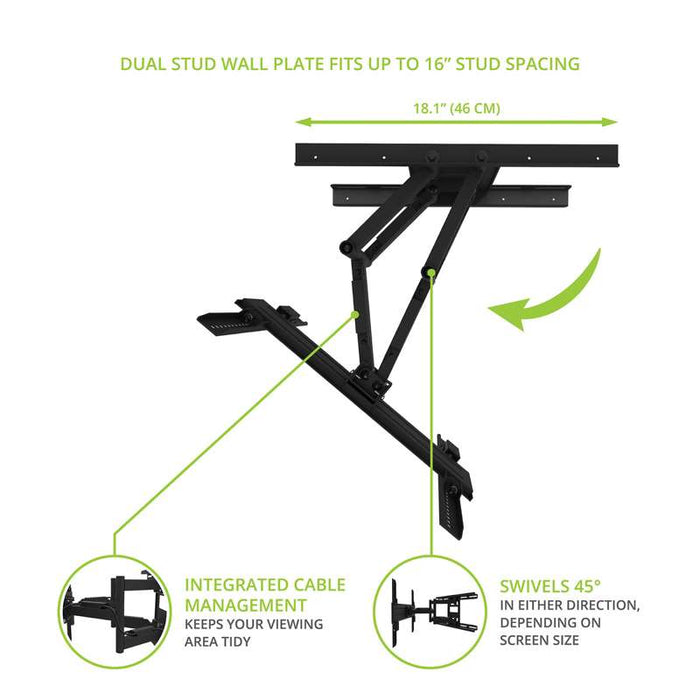 DUAL STUD WALL PLATE FITS UP TO 16" STUD SPACING

18.1" (46 CM)

INTEGRATED CABLE MANAGEMENT
KEEPS YOUR VIEWING AREA TIDY

SWIVELS 45°
IN EITHER DIRECTION, DEPENDING ON SCREEN SIZE