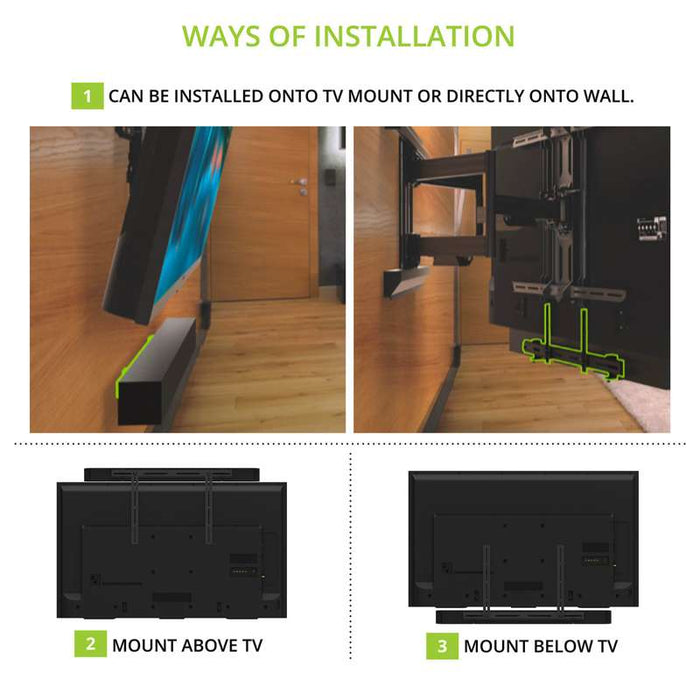 WAYS OF INSTALLATION

1 CAN BE INSTALLED ONTO TV MOUNT OR DIRECTLY ONTO WALL.

2 MOUNT ABOVE TV

3 MOUNT BELOW TV