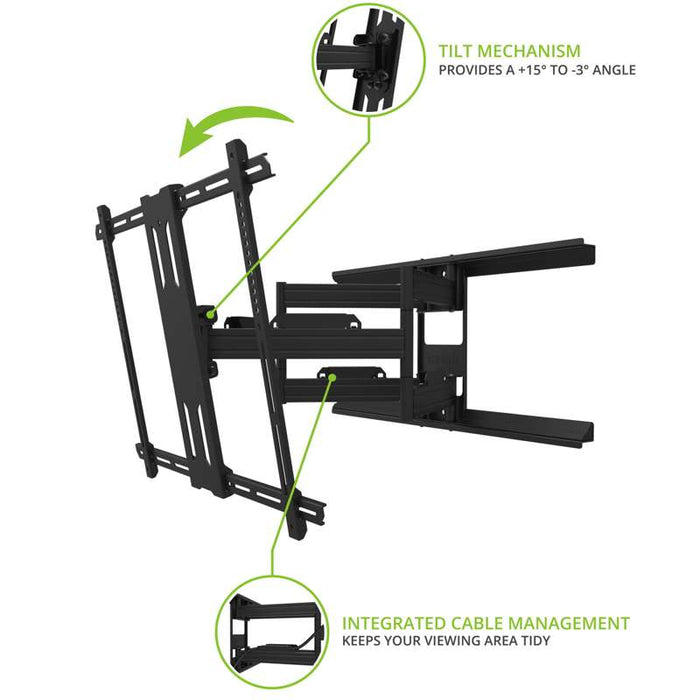 TILT MECHANISM
PROVIDES A +15° TO -3° ANGLE

INTEGRATED CABLE MANAGEMENT
KEEPS YOUR VIEWING AREA TIDY