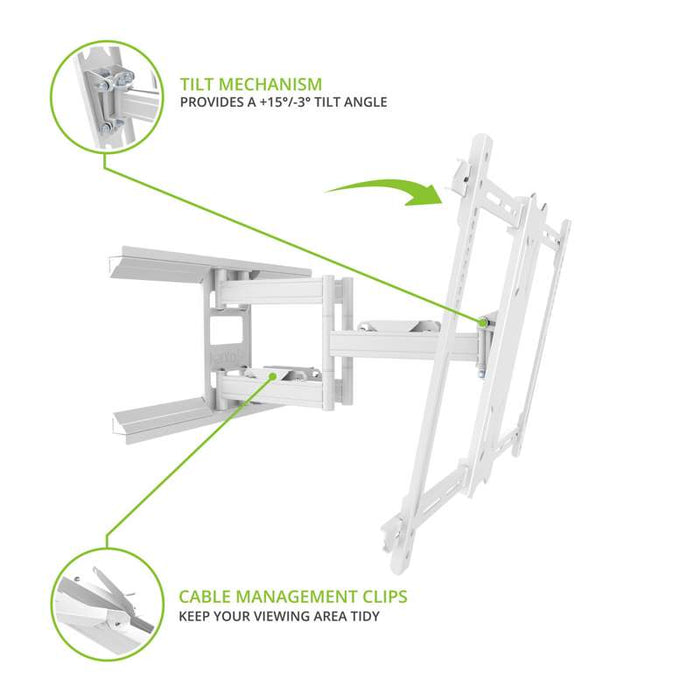 TILT MECHANISM
PROVIDES A +15°/-3° TILT ANGLE

CABLE MANAGEMENT CLIPS
KEEP YOUR VIEWING AREA TIDY