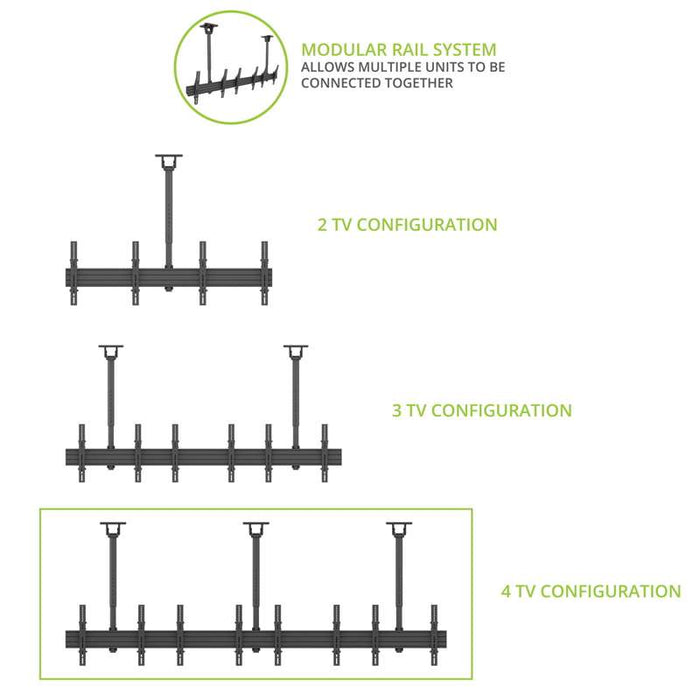 MODULAR RAIL SYSTEM
ALLOWS MULTIPLE UNITS TO BE CONNECTED TOGETHER

2 TV CONFIGURATION

3 TV CONFIGURATION

4 TV CONFIGURATION