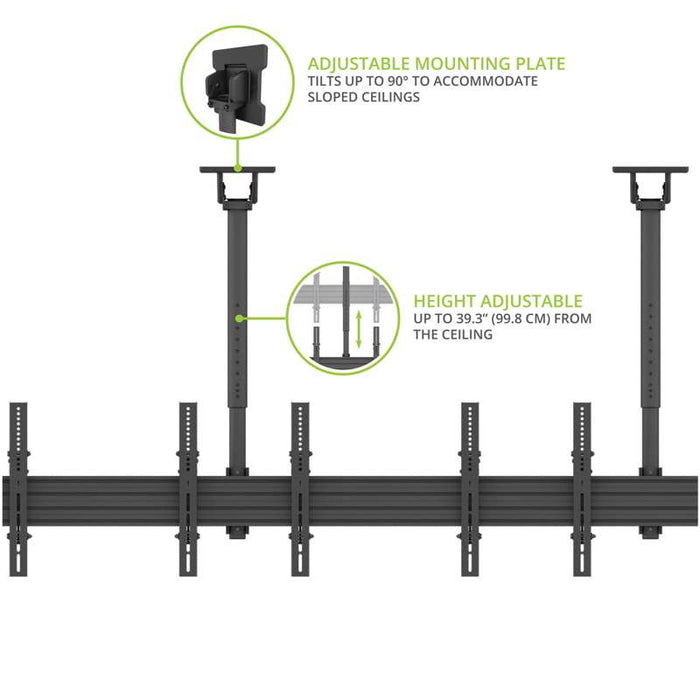 ADJUSTABLE MOUNTING PLATE
TILTS UP TO 90° TO ACCOMMODATE SLOPED CEILINGS

HEIGHT ADJUSTABLE
UP TO 39.3" (99.8 CM) FROM THE CEILING