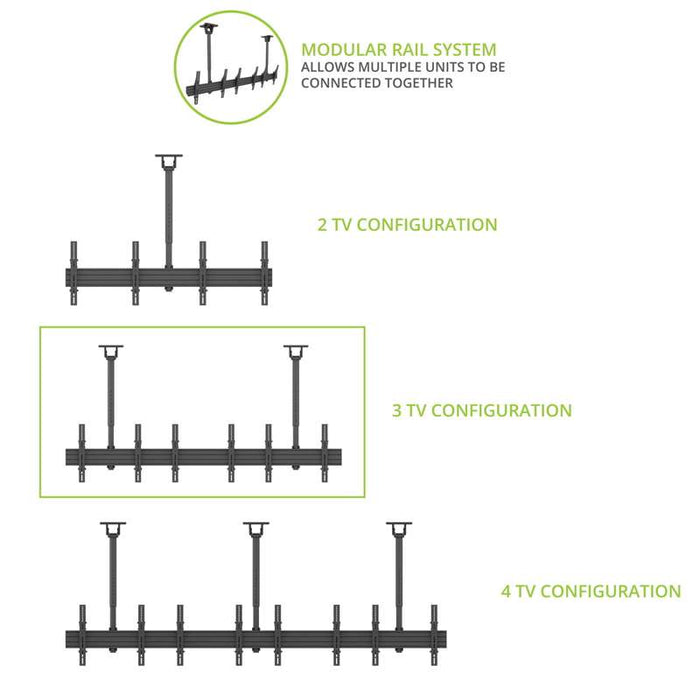 MODULAR RAIL SYSTEM
ALLOWS MULTIPLE UNITS TO BE CONNECTED TOGETHER

2 TV CONFIGURATION

3 TV CONFIGURATION

4 TV CONFIGURATION