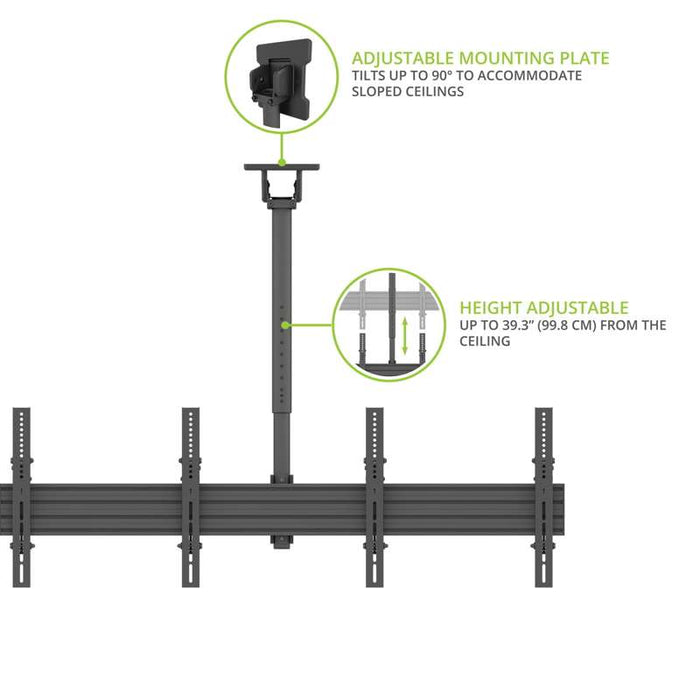 ADJUSTABLE MOUNTING PLATE
TILTS UP TO 90° TO ACCOMMODATE SLOPED CEILINGS

HEIGHT ADJUSTABLE
UP TO 39.3" (99.8 CM) FROM THE CEILING