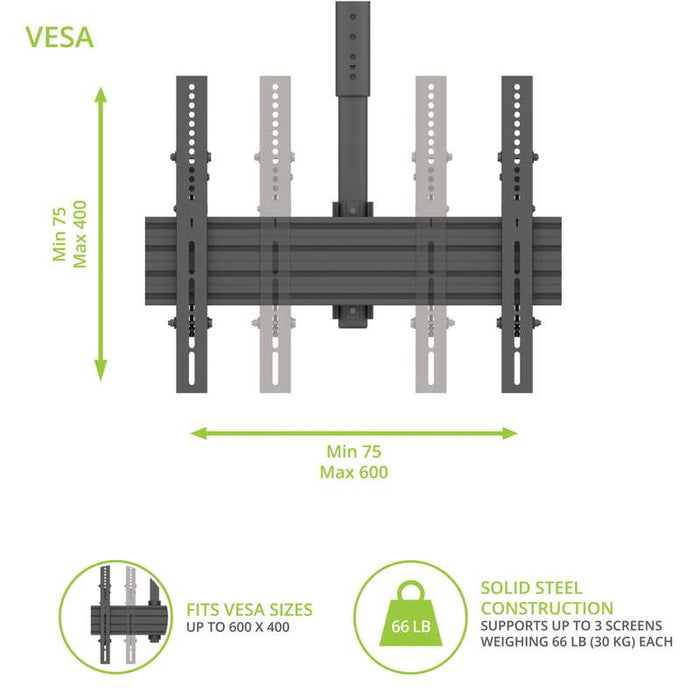 VESA

Min 75
Max 400

Min 75
Max 600

FITS VESA SIZES
UP TO 600 X 400

66 LB

SOLID STEEL CONSTRUCTION
SUPPORTS UP TO 3 SCREENS WEIGHING 66 LB (30 KG) EACH