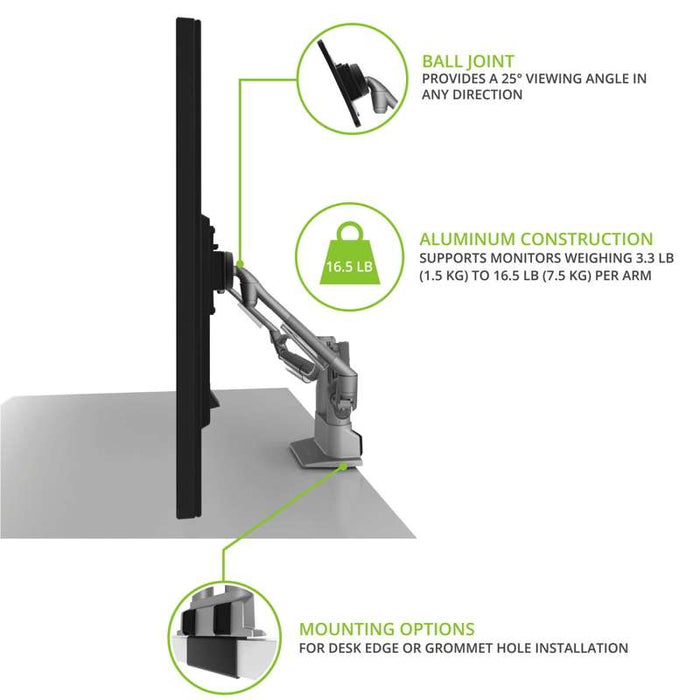 BALL JOINT
PROVIDES A 25° VIEWING ANGLE IN ANY DIRECTION

16.5 LB

ALUMINUM CONSTRUCTION
SUPPORTS MONITORS WEIGHING 3.3 LB (1.5 KG) TO 16.5 LB (7.5 KG) PER ARM

MOUNTING OPTIONS
FOR DESK EDGE OR GROMMET HOLE INSTALLATION