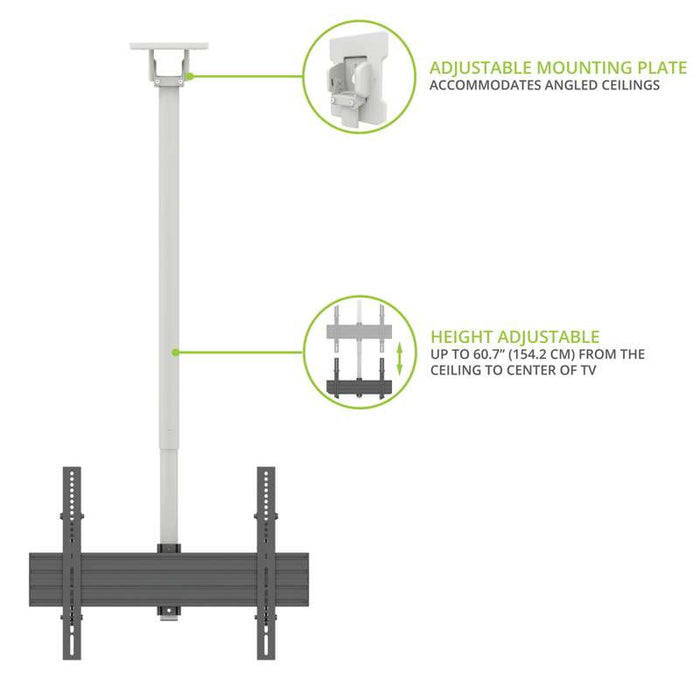 ADJUSTABLE MOUNTING PLATE
ACCOMMODATES ANGLED CEILINGS

HEIGHT ADJUSTABLE
UP TO 60.7" (154.2 CM) FROM THE CEILING TO CENTER OF TV