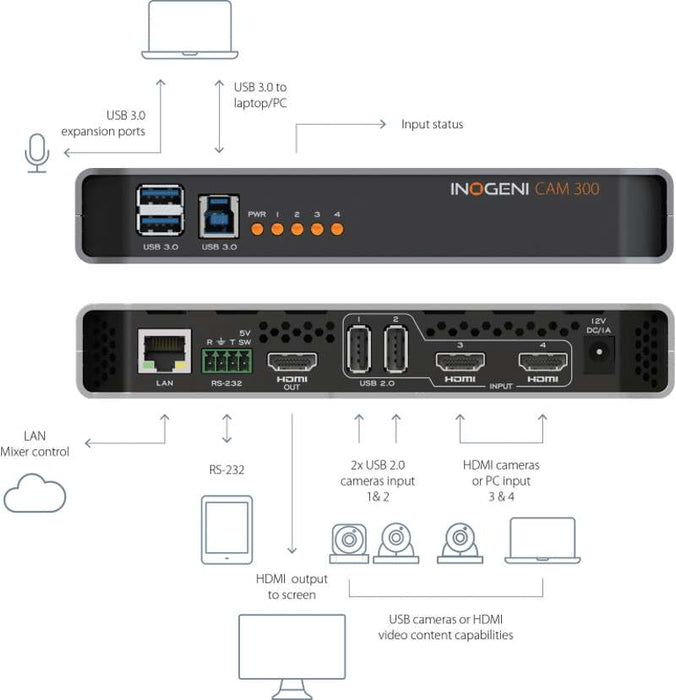 USB 3.0 expansion ports

USB 3.0 to laptop/PC

Input status

INOGENI CAM 300

USB 3.0

USB 3.0

PWR 1 2 3 4

LAN

R T 5V SW

RS-232

HDMI OUT

1 2

USB 2.0

3

HDMI

4

HDMI

INPUT

12V DC/1A

LAN Mixer control

RS-232

HDMI output to screen

2x USB 2.0 cameras input 1& 2

HDMI cameras or PC input 3 & 4

USB cameras or HDMI video content capabilities